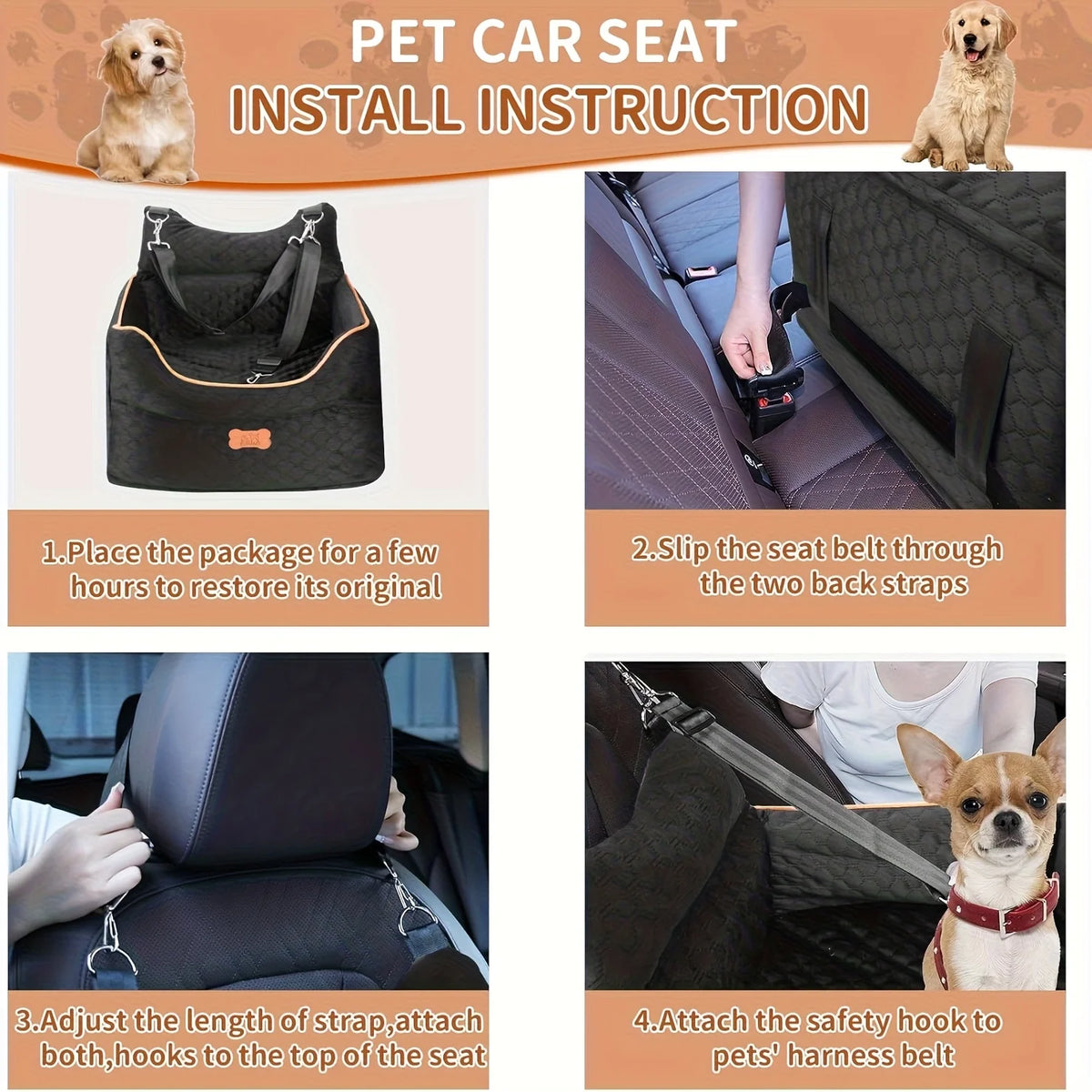 PET CAR SEAT
INSTALL INSTRUCTION

1.Place the package for a few hours to restore its original

2.Slip the seat belt through the two back straps

3.Adjust the length of strap,attach both,hooks to the top of the seat

4.Attach the safety hook to pets' harness belt